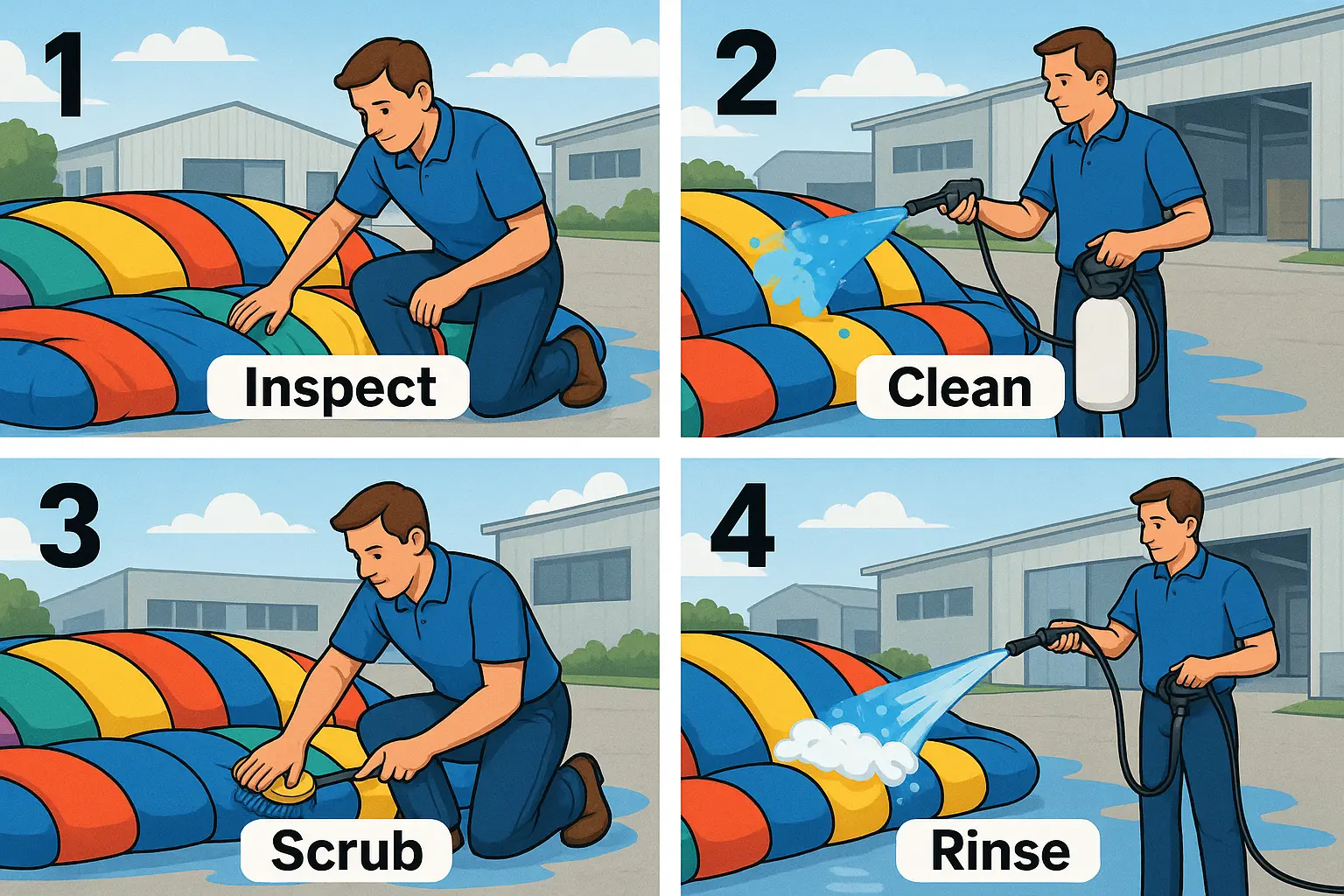 1
Inspect

2
Clean

3
Scrub

4
Rinse